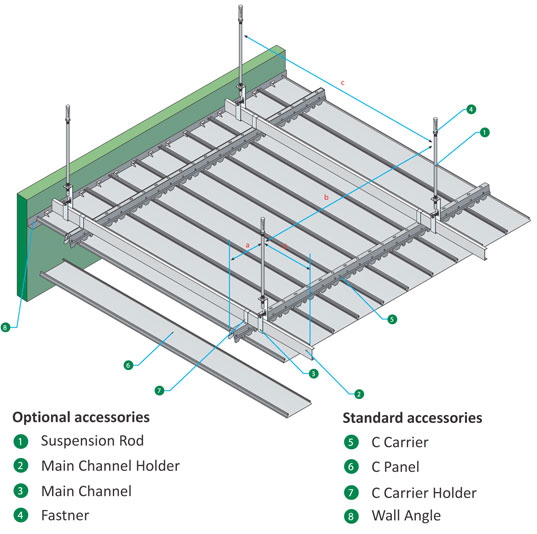 c

4

1

b

a

a

5

8

6

3

7

2

Optional accessories

1 Suspension Rod

2 Main Channel Holder

3 Main Channel

4 Fastner

Standard accessories

5 C Carrier

6 C Panel

7 C Carrier Holder

8 Wall Angle