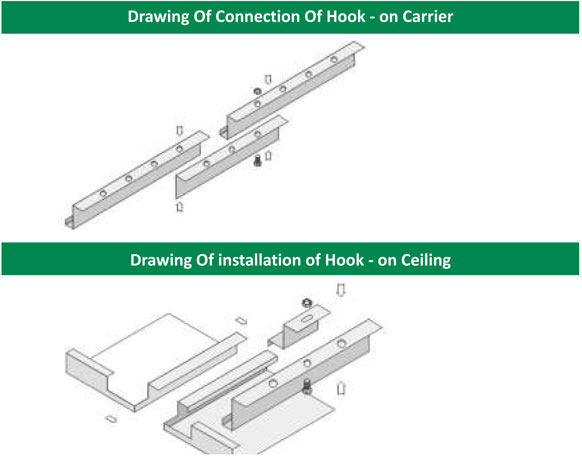 Drawing Of Connection Of Hook - on Carrier

Drawing Of installation of Hook - on Ceiling