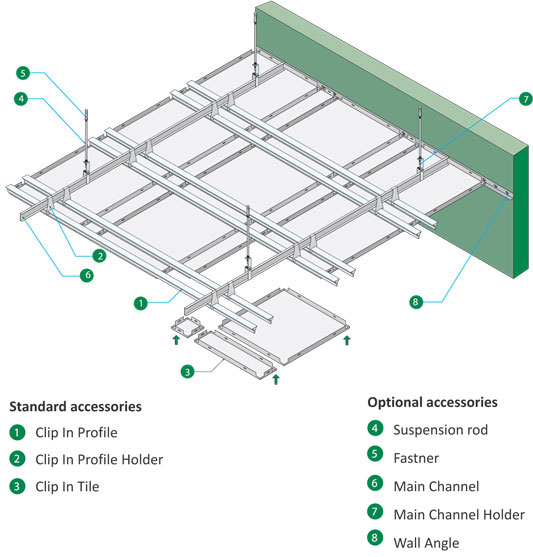 5
4
7
2
6
1
8
3

Standard accessories
1 Clip In Profile
2 Clip In Profile Holder
3 Clip In Tile

Optional accessories
4 Suspension rod
5 Fastner
6 Main Channel
7 Main Channel Holder
8 Wall Angle