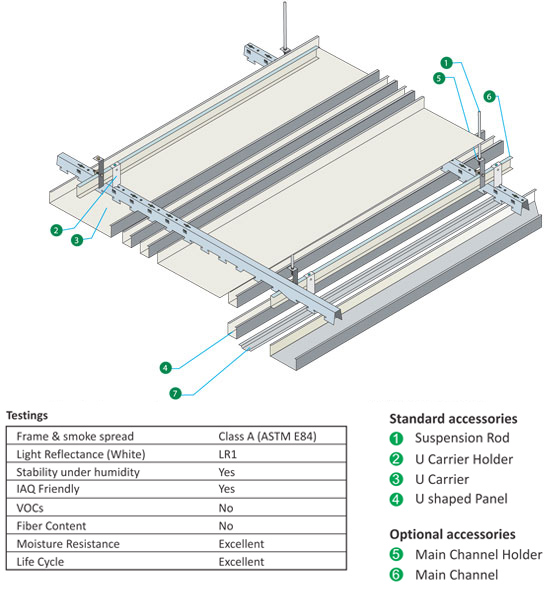 1
5
6
2
3
4
7

Testings

| Frame & smoke spread | Class A (ASTM E84) |
|---|---|
| Light Reflectance (White) | LR1 |
| Stability under humidity | Yes |
| IAQ Friendly | Yes |
| VOCs | No |
| Fiber Content | No |
| Moisture Resistance | Excellent |
| Life Cycle | Excellent |

Standard accessories
1 Suspension Rod
2 U Carrier Holder
3 U Carrier
4 U shaped Panel

Optional accessories
5 Main Channel Holder
6 Main Channel